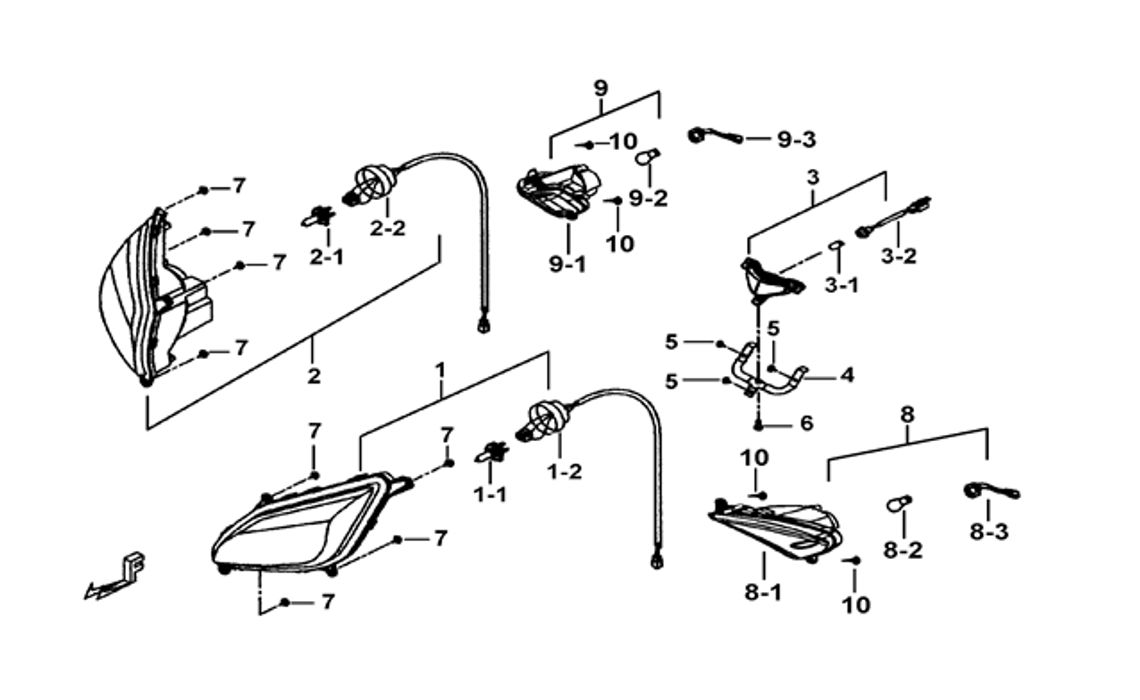 9
10
9-3
9-2
10
9-1
3
3-2
3-1
7
7
7
7
2-1
2-2
2
5
5
5
4
6
1
7
7
1-1
1-2
7
7
8
10
8-2
8-3
8-1
10
F